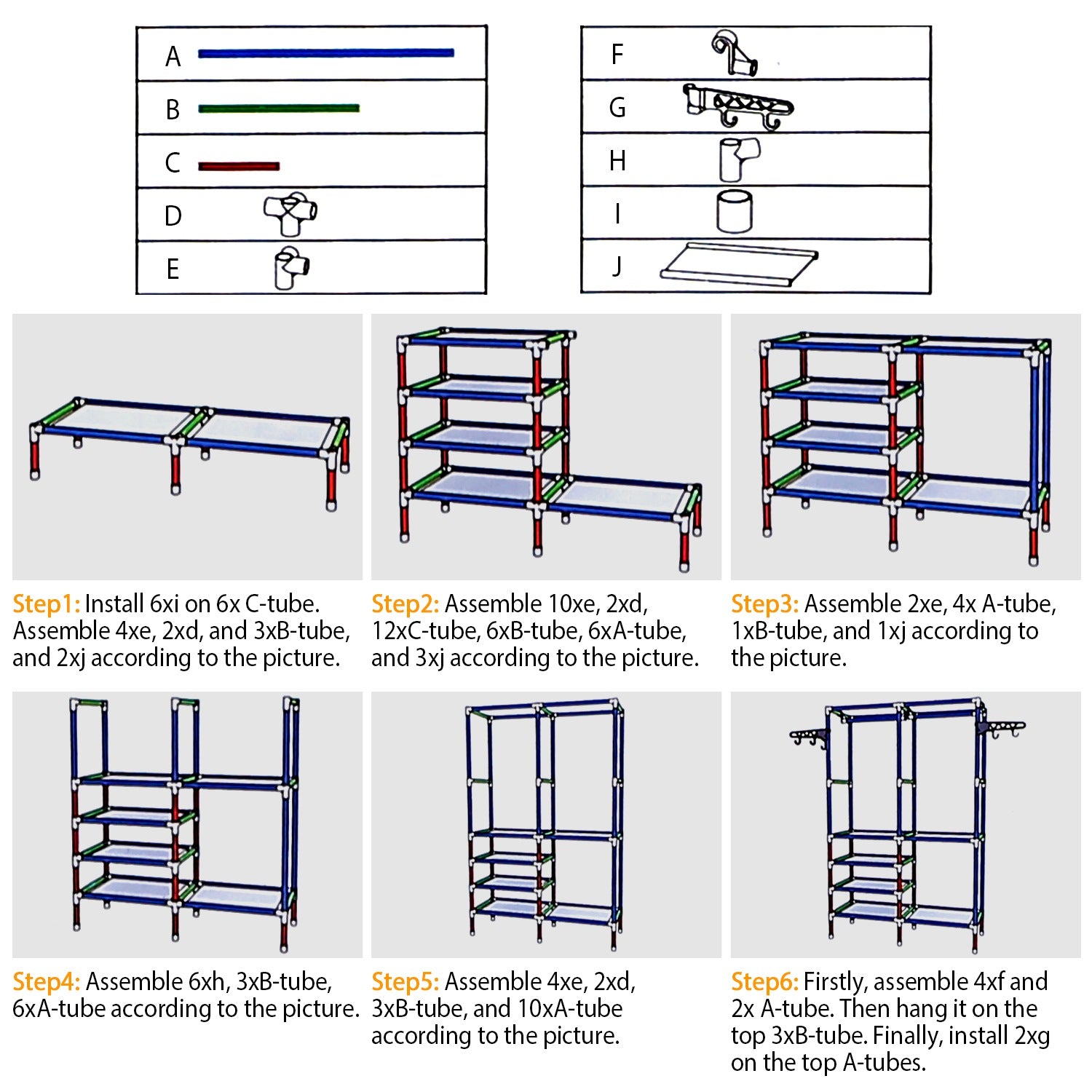 A
B
C
D
E

F
G
H
I
J

Step1: Install 6xi on 6x C-tube. Assemble 4xe, 2xd, and 3xB-tube, and 2xj according to the picture.

Step2: Assemble 10xe, 2xd, 12xC-tube, 6xB-tube, 6xA-tube, and 3xj according to the picture.

Step3: Assemble 2xe, 4x A-tube, 1xB-tube, and 1xj according to the picture.

Step4: Assemble 6xh, 3xB-tube, 6xA-tube according to the picture.

Step5: Assemble 4xe, 2xd, 3xB-tube, and 10xA-tube according to the picture.

Step6: Firstly, assemble 4xf and 2x A-tube. Then hang it on the top 3xB-tube. Finally, install 2xg on the top A-tubes.