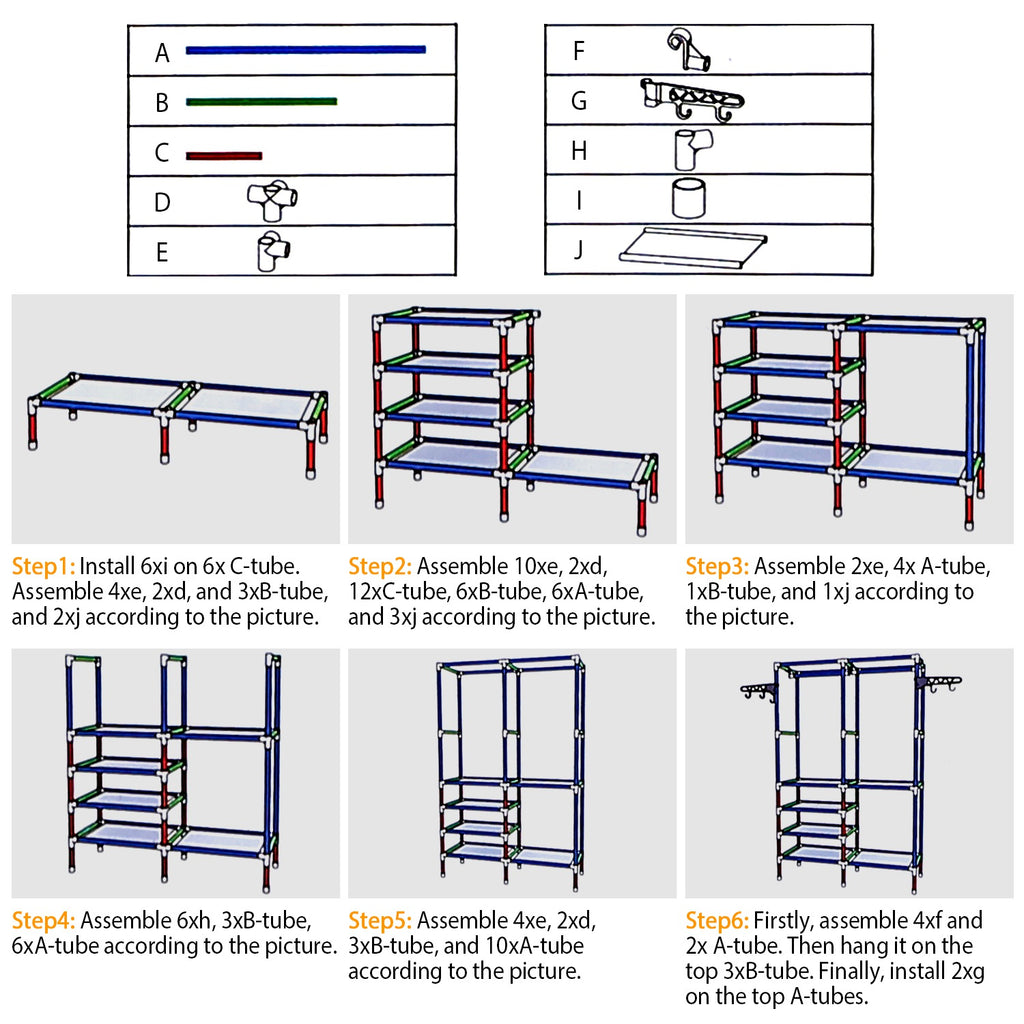 A
B
C
D
E

F
G
H
I
J

Step1: Install 6xi on 6x C-tube. Assemble 4xe, 2xd, and 3xB-tube, and 2xj according to the picture.

Step2: Assemble 10xe, 2xd, 12xC-tube, 6xB-tube, 6xA-tube, and 3xj according to the picture.

Step3: Assemble 2xe, 4x A-tube, 1xB-tube, and 1xj according to the picture.

Step4: Assemble 6xh, 3xB-tube, 6xA-tube according to the picture.

Step5: Assemble 4xe, 2xd, 3xB-tube, and 10xA-tube according to the picture.

Step6: Firstly, assemble 4xf and 2x A-tube. Then hang it on the top 3xB-tube. Finally, install 2xg on the top A-tubes.